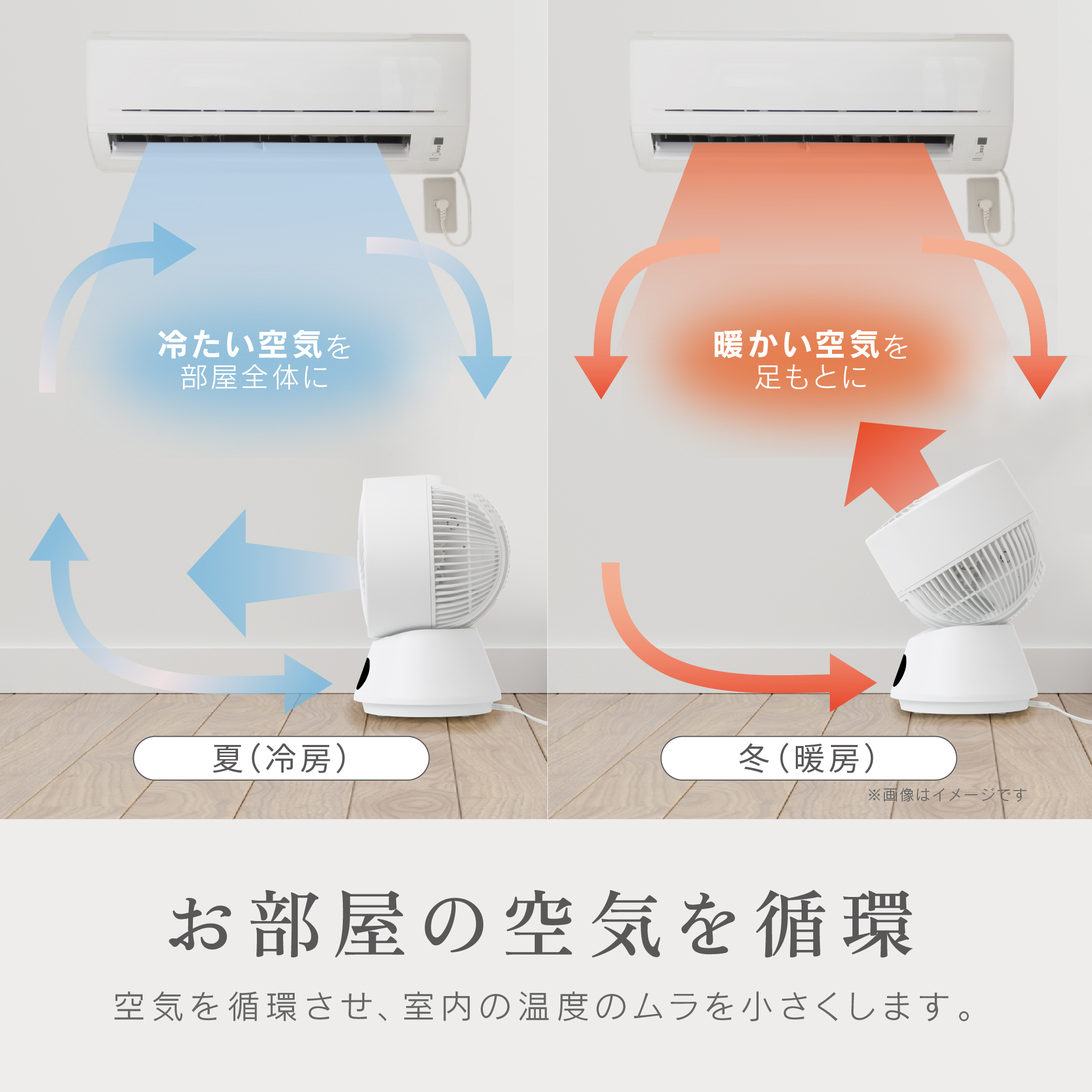 冷たい空気を
部屋全体に

夏（冷房）

暖かい空気を
足もとに

冬（暖房）

※画像はイメージです

お部屋の空気を循環

空気を循環させ、室内の温度のムラを小さくします。