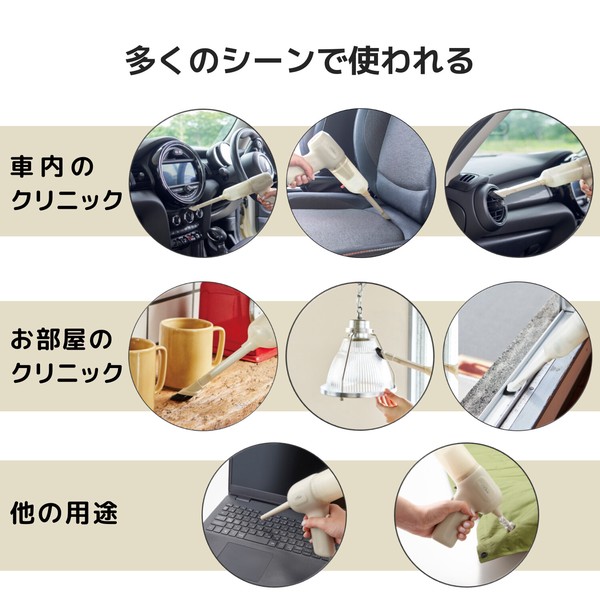 多くのシーンで使われる

車内のクリニック

お部屋のクリニック

他の用途