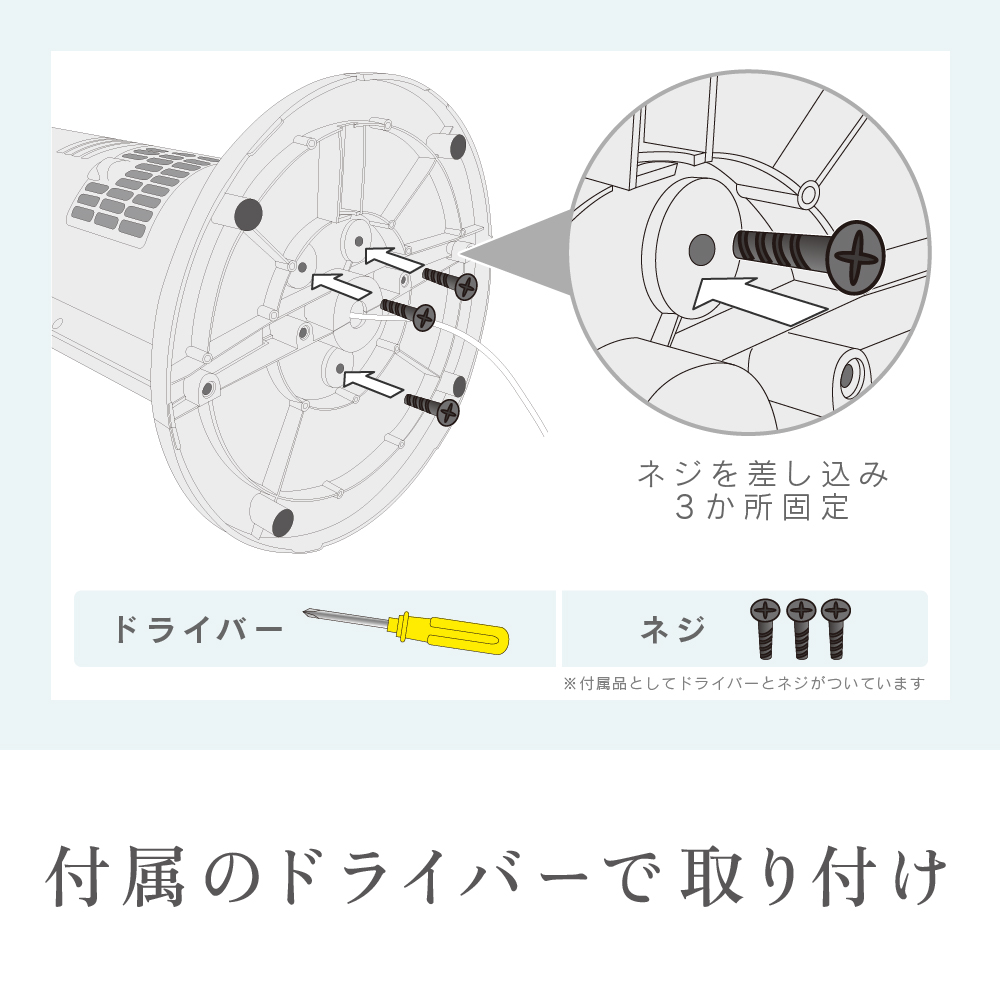 ネジを差し込み
3か所固定

ドライバー

ネジ

※付属品としてドライバーとネジがついています

付属のドライバーで取り付け