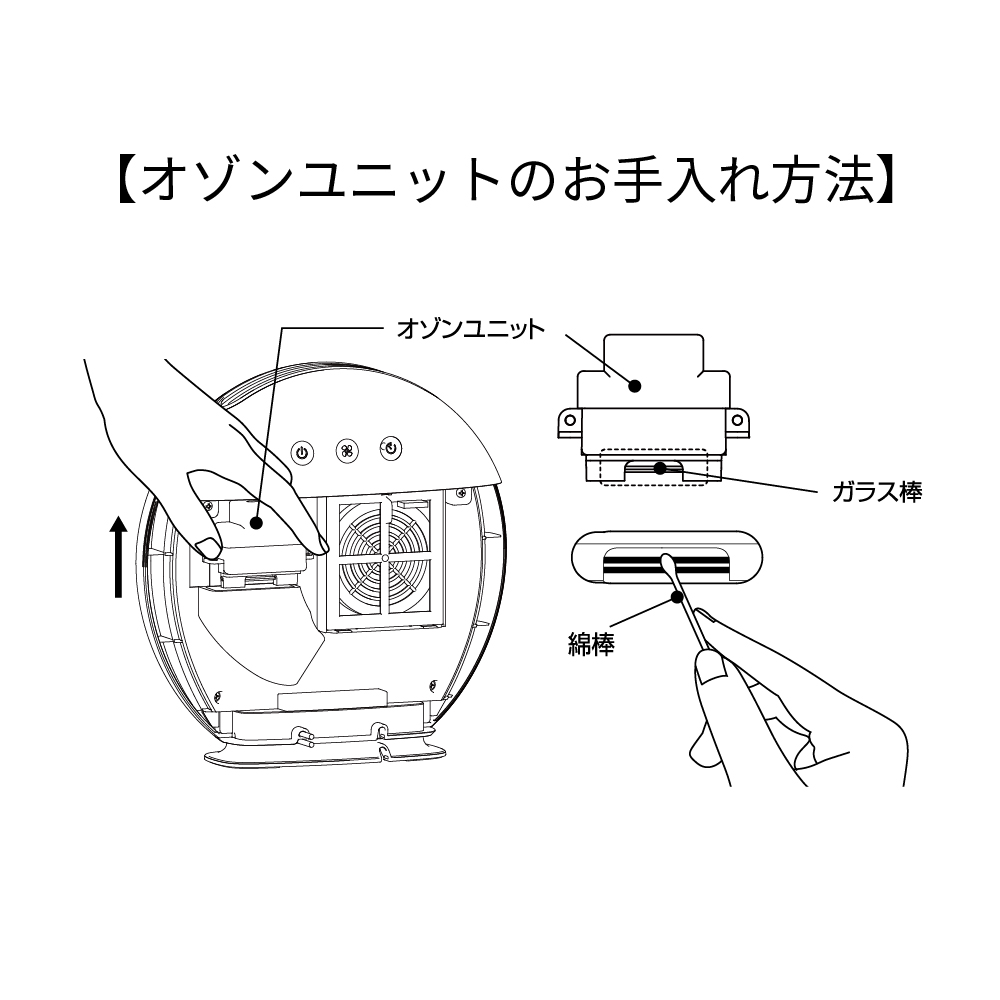 【オゾンユニットのお手入れ方法】

オゾンユニット

ガラス棒

綿棒