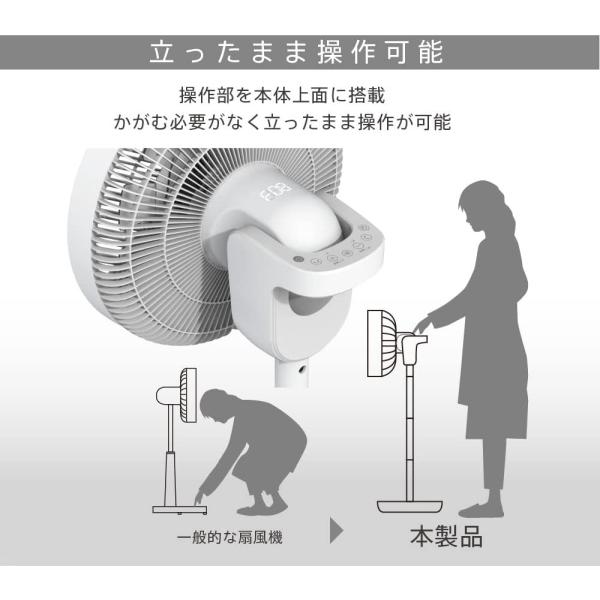 立ったまま操作可能

操作部を本体上面に搭載
かがむ必要がなく立ったまま操作が可能

一般的な扇風機

本製品