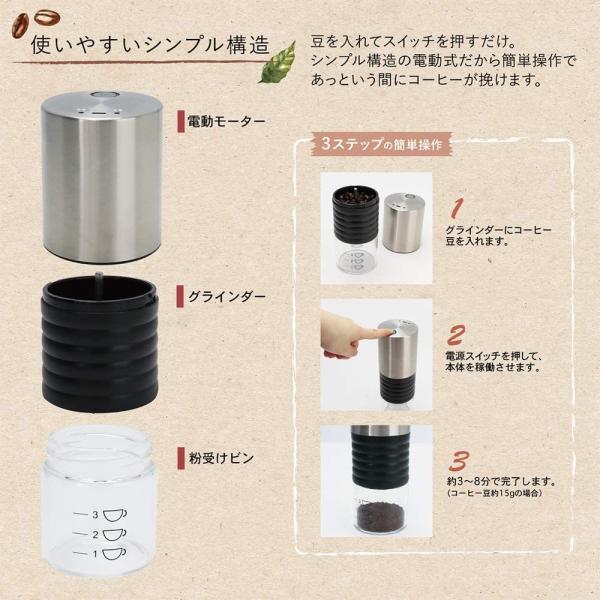 使いやすいシンプル構造

豆を入れてスイッチを押すだけ。
シンプル構造の電動式だから簡単操作で
あっという間にコーヒーが挽けます。

電動モーター

グラインダー

粉受けビン

3
2
1

3ステップの簡単操作

1
グラインダーにコーヒー豆を入れます。

2
電源スイッチを押して、本体を稼働させます。

3
約3〜8分で完了します。
(コーヒー豆約15gの場合)