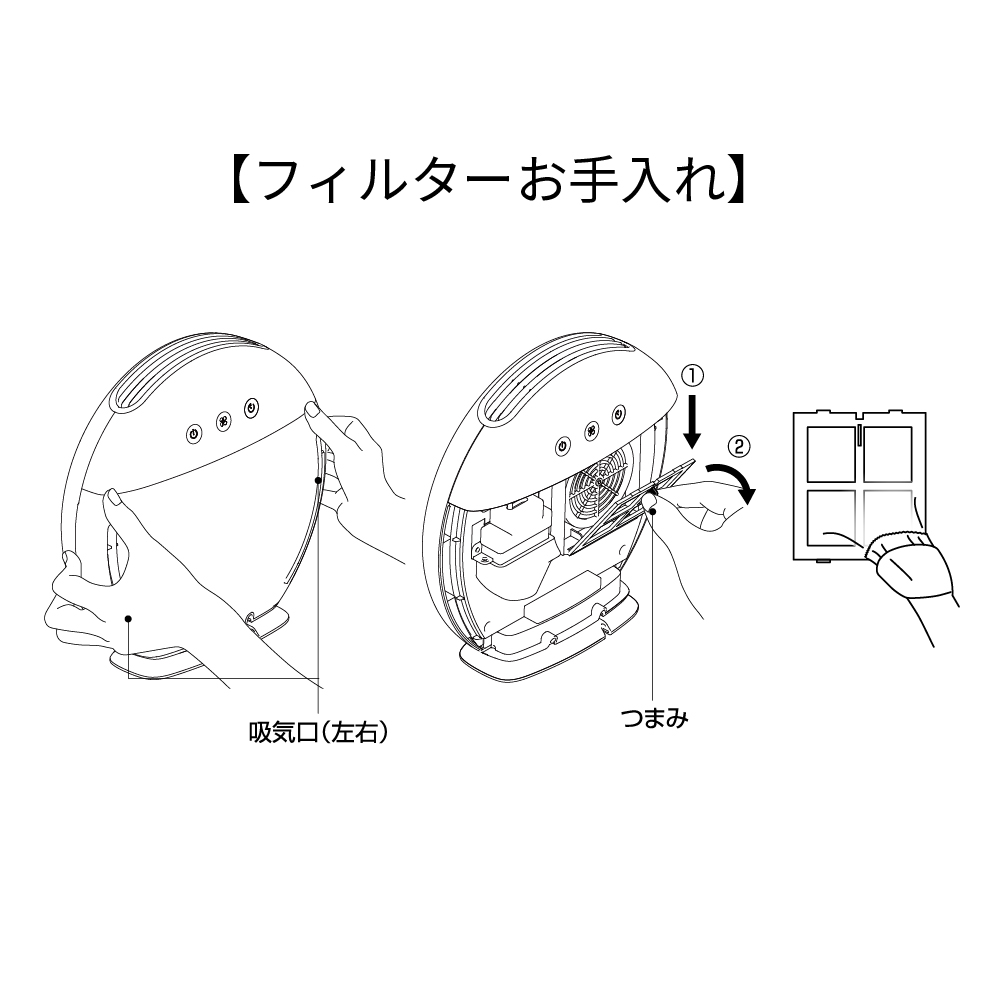 【フィルターお手入れ】

①

②

吸気口(左右)

つまみ