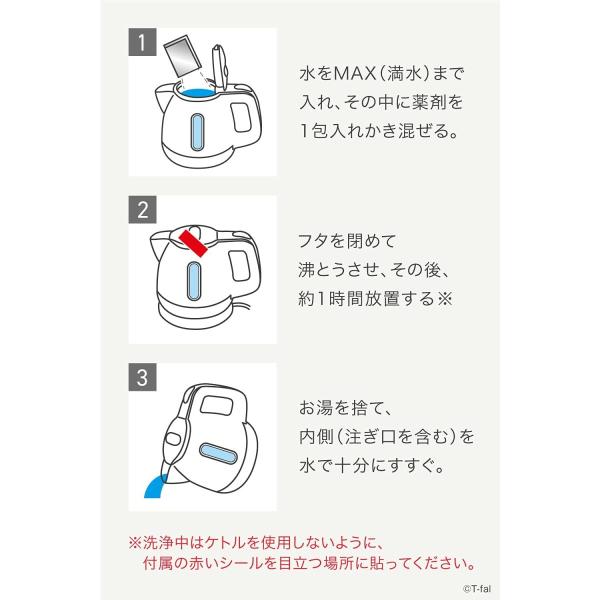 1

水をMAX(満水)まで入れ、その中に薬剤を1包入れかき混ぜる。

2

フタを閉めて沸とうさせ、その後、約1時間放置する※

3

お湯を捨て、内側(注ぎ口を含む)を水で十分にすすぐ。

※洗浄中はケトルを使用しないように、付属の赤いシールを目立つ場所に貼ってください。

©T-fal