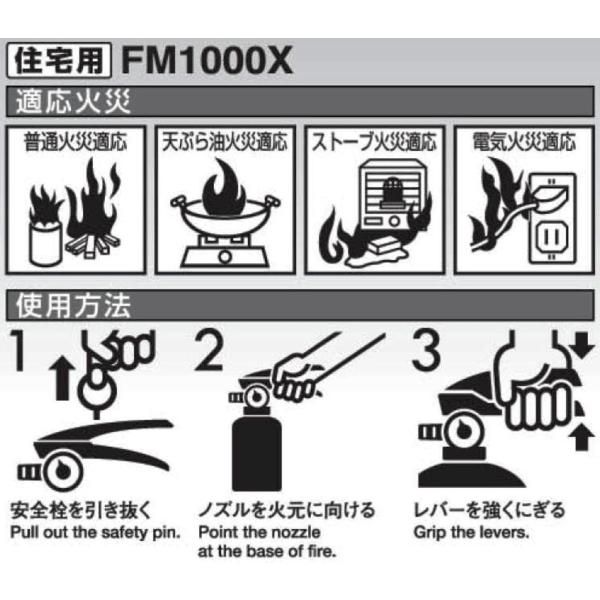 住宅用 FM1000X

適応火災

普通火災適応

天ぷら油火災適応

ストーブ火災適応

電気火災適応

使用方法

1

安全栓を引き抜く
Pull out the safety pin.

2

ノズルを火元に向ける
Point the nozzle at the base of fire.

3

レバーを強くにぎる
Grip the levers.