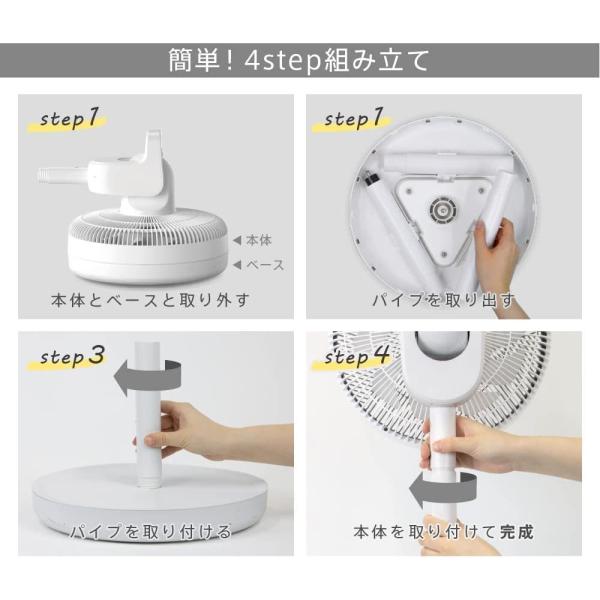 簡単！4step組み立て

step1

◀ 本体
◀ ベース

本体とベースと取り外す

step1

パイプを取り出す

step3

パイプを取り付ける

step4

本体を取り付けて完成