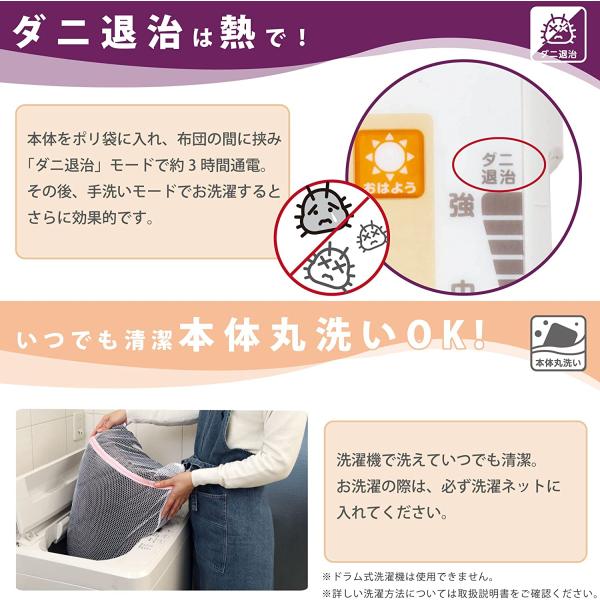 ダニ退治は熱で！

ダニ退治

本体をポリ袋に入れ、布団の間に挟み「ダニ退治」モードで約３時間通電。その後、手洗いモードでお洗濯するとさらに効果的です。

おはよう

ダニ退治

強

中

いつでも清潔本体丸洗いOK!

本体丸洗い

洗濯機で洗えていつでも清潔。お洗濯の際は、必ず洗濯ネットに入れてください。

※ドラム式洗濯機は使用できません。
※詳しい洗濯方法については取扱説明書をご確認ください。