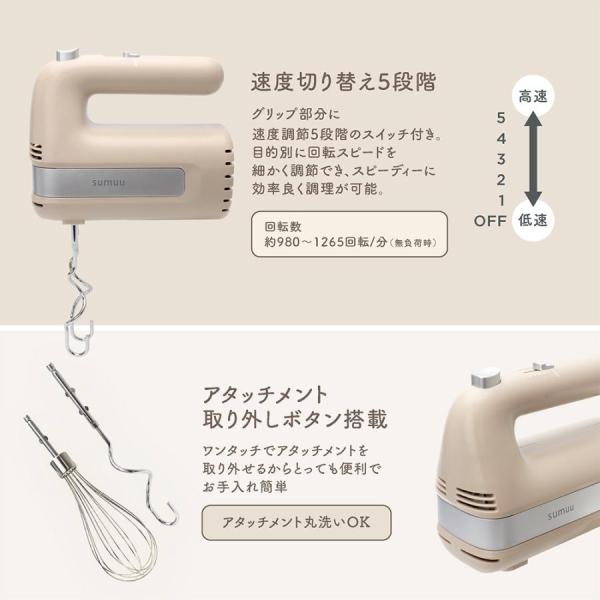 sumuu

速度切り替え5段階

グリップ部分に
速度調節5段階のスイッチ付き。
目的別に回転スピードを
細かく調節でき、スピーディーに
効率良く調理が可能。

回転数
約980～1265回転/分（無負荷時）

高速
5
4
3
2
1
OFF
低速

アタッチメント
取り外しボタン搭載

ワンタッチでアタッチメントを
取り外せるからとっても便利で
お手入れ簡単

アタッチメント丸洗いOK

sumuu