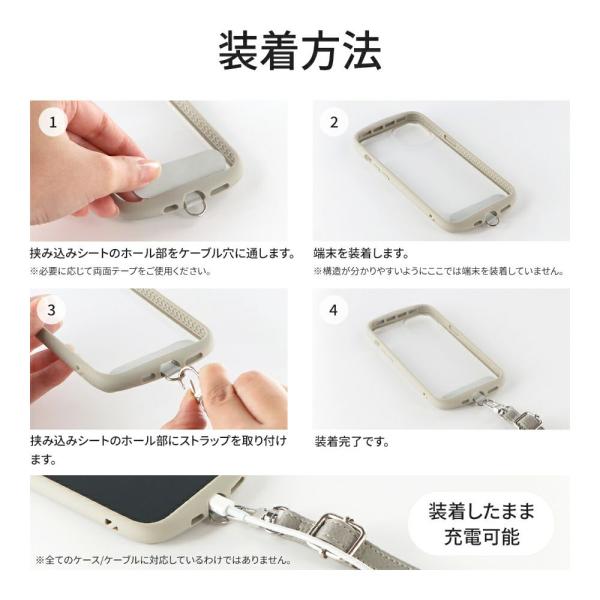 装着方法

1

挟み込みシートのホール部をケーブル穴に通します。
※必要に応じて両面テープをご使用ください。

2

端末を装着します。
※構造が分かりやすいようにここでは端末を装着していません。

3

挟み込みシートのホール部にストラップを取り付けます。

4

装着完了です。

装着したまま充電可能

※全てのケース/ケーブルに対応しているわけではありません。