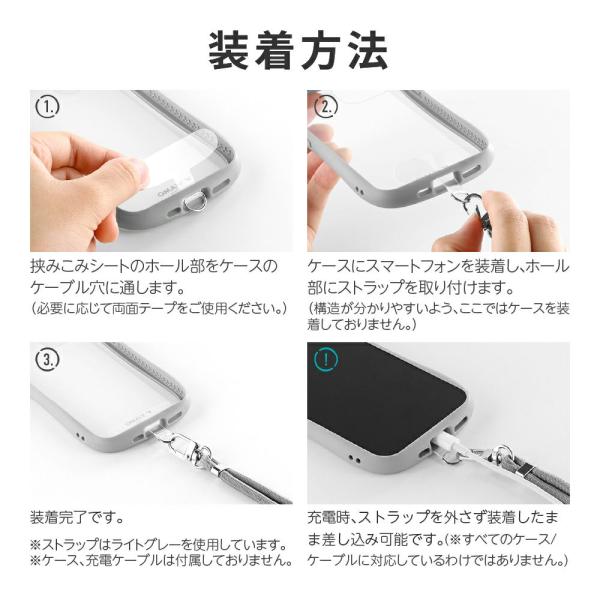 装着方法

1.

挟みこみシートのホール部をケースのケーブル穴に通します。
（必要に応じて両面テープをご使用ください。）

2.

ケースにスマートフォンを装着し、ホール部にストラップを取り付けます。
（構造が分かりやすいよう、ここではケースを装着しておりません。）

3.

装着完了です。

※ストラップはライトグレーを使用しています。
※ケース、充電ケーブルは付属しておりません。

!

充電時、ストラップを外さず装着したまま差し込み可能です。（※すべてのケース/ケーブルに対応しているわけではありません。）