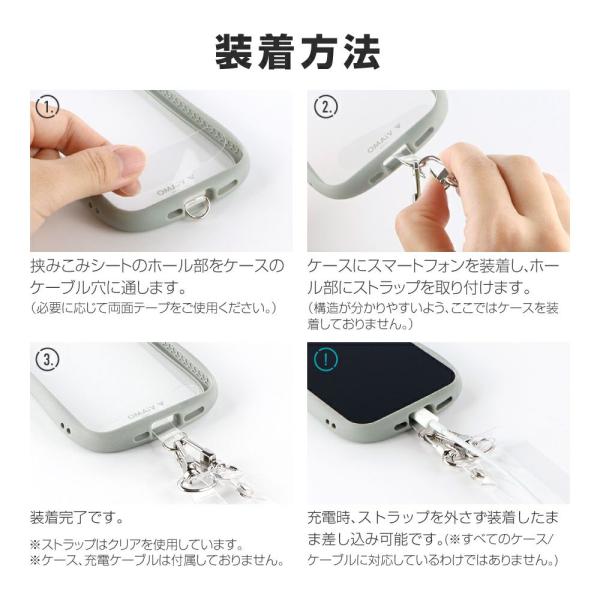 装着方法

1.

挟みこみシートのホール部をケースのケーブル穴に通します。
（必要に応じて両面テープをご使用ください。）

2.

ケースにスマートフォンを装着し、ホール部にストラップを取り付けます。
（構造が分かりやすいよう、ここではケースを装着しておりません。）

3.

装着完了です。

※ストラップはクリアを使用しています。
※ケース、充電ケーブルは付属しておりません。

!

充電時、ストラップを外さず装着したまま差し込み可能です。（※すべてのケース/ケーブルに対応しているわけではありません。）