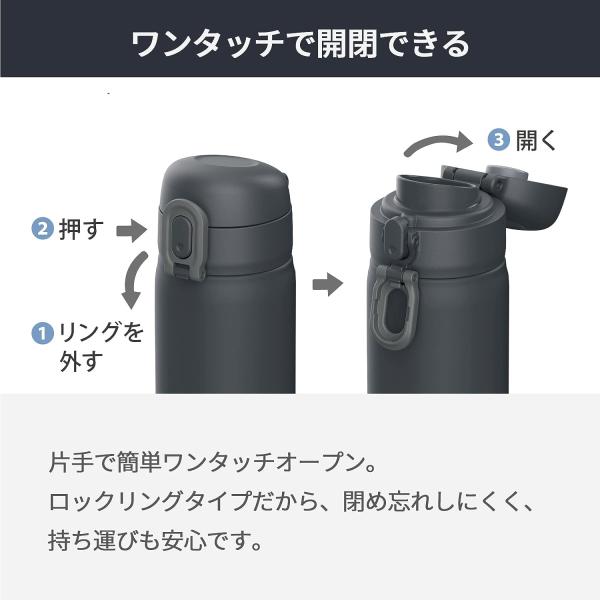 ワンタッチで開閉できる

3 開く

2 押す

1 リングを外す

片手で簡単ワンタッチオープン。
ロックリングタイプだから、閉め忘れしにくく、
持ち運びも安心です。