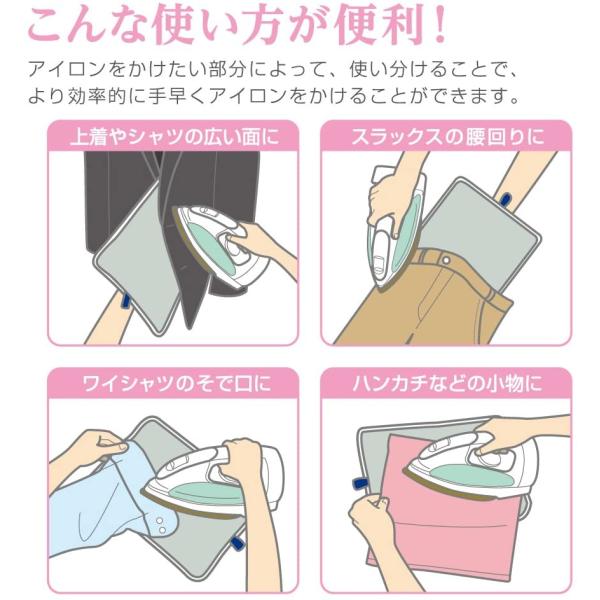 こんな使い方が便利！

アイロンをかけたい部分によって、使い分けることで、より効率的に手早くアイロンをかけることができます。

上着やシャツの広い面に

スラックスの腰回りに

ワイシャツのそで口に

ハンカチなどの小物に