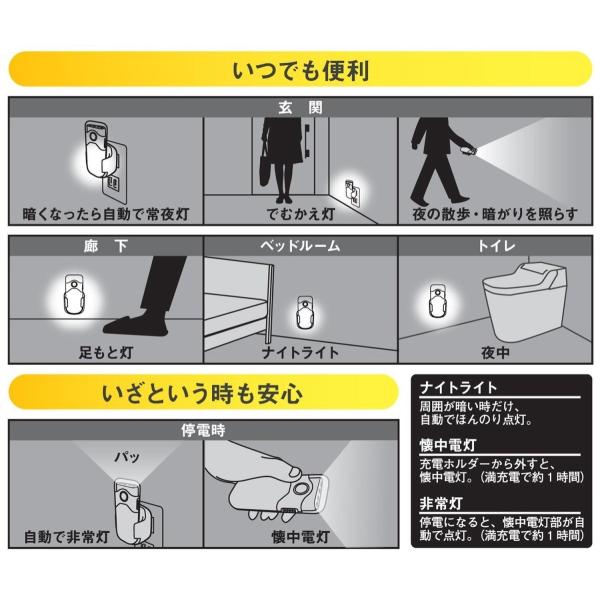 いつでも便利

玄　関

暗くなったら自動で常夜灯

でむかえ灯

夜の散歩・暗がりを照らす

廊　下

足もと灯

ベッドルーム

ナイトライト

トイレ

夜中

いざという時も安心

停電時

パッ

自動で非常灯

懐中電灯

ナイトライト
周囲が暗い時だけ、自動でほんのり点灯。

懐中電灯
充電ホルダーから外すと、懐中電灯。（満充電で約１時間）

非常灯
停電になると、懐中電灯部が自動で点灯。（満充電で約１時間）