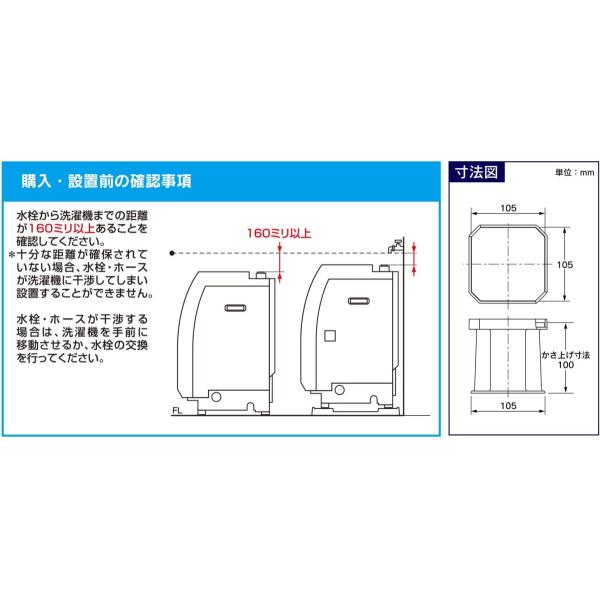 購入・設置前の確認事項

水栓から洗濯機までの距離が160ミリ以上あることを確認してください。
＊十分な距離が確保されていない場合、水栓・ホースが洗濯機に干渉してしまい設置することができません。

水栓・ホースが干渉する場合は、洗濯機を手前に移動させるか、水栓の交換を行ってください。

160ミリ以上

FL

寸法図

単位：mm

105

105

かさ上げ寸法
100

105