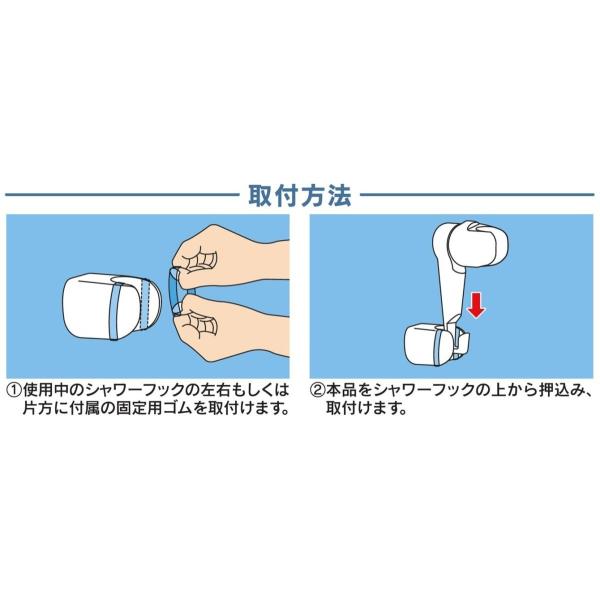 取付方法

①使用中のシャワーフックの左右もしくは片方に付属の固定用ゴムを取付けます。

②本品をシャワーフックの上から押込み、取付けます。