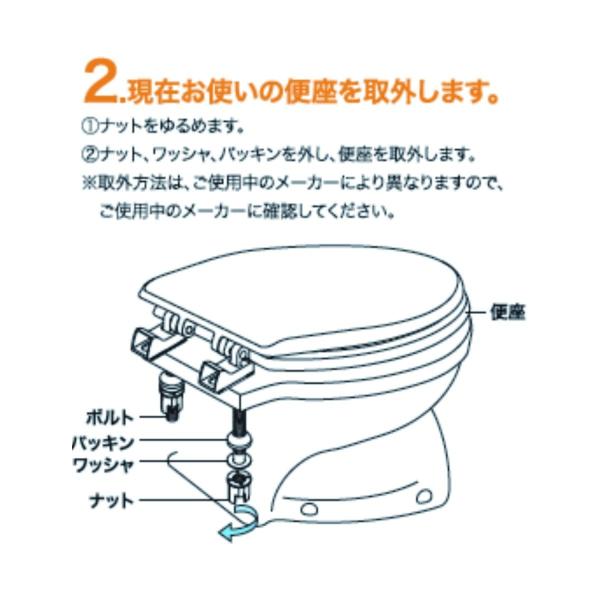 2.現在お使いの便座を取外します。

①ナットをゆるめます。

②ナット、ワッシャ、パッキンを外し、便座を取外します。

※取外方法は、ご使用中のメーカーにより異なりますので、ご使用中のメーカーに確認してください。

便座

ボルト

パッキン

ワッシャ

ナット